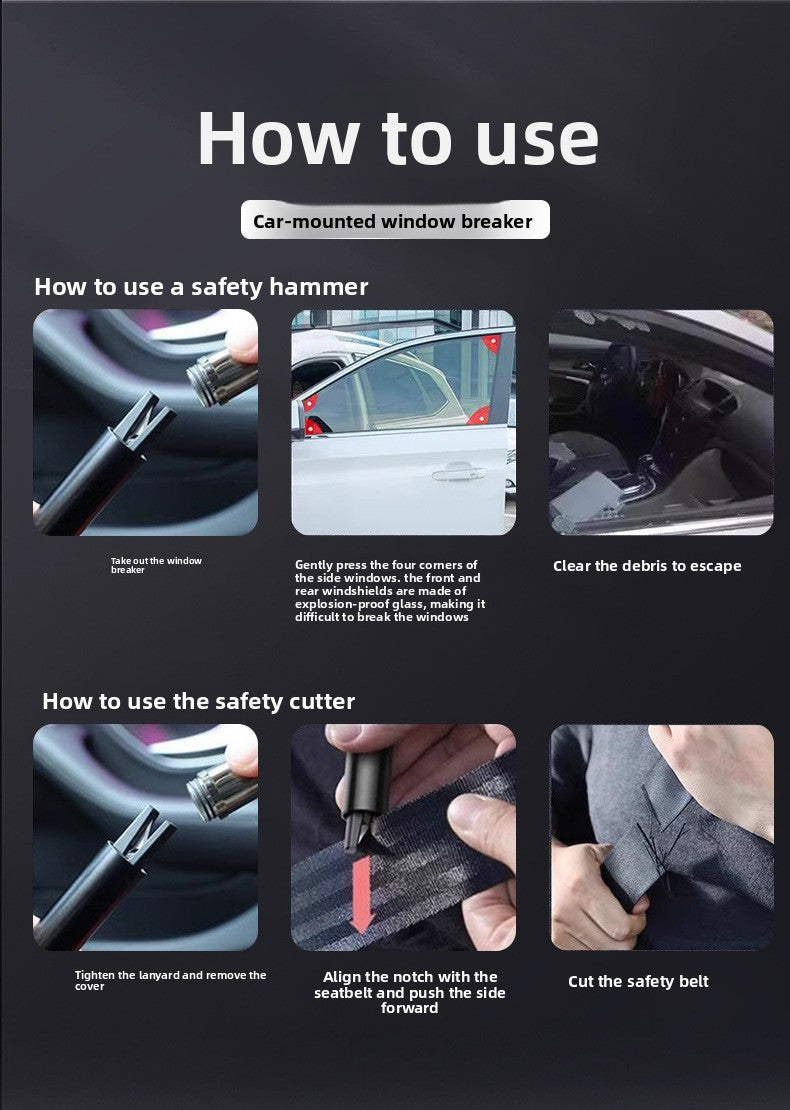 How to use

Car-mounted window breaker

How to use a safety hammer

Take out the window breaker

Gently press the four corners of the side windows. the front and rear windshields are made of explosion-proof glass, making it difficult to break the windows

Clear the debris to escape

How to use the safety cutter

Tighten the lanyard and remove the cover

Align the notch with the seatbelt and push the side forward

Cut the safety belt